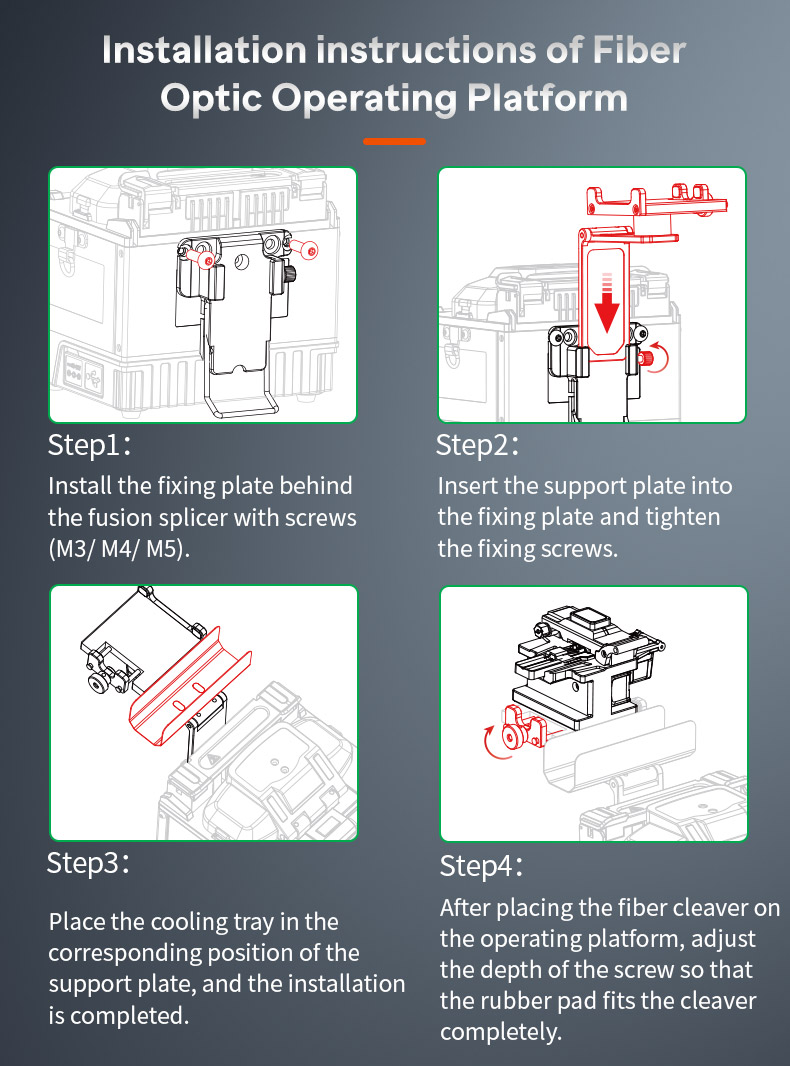 Installation instructions of Fiber Optic Operating Platform

Step1:
Install the fixing plate behind the fusion splicer with screws (M3/ M4/ M5).

Step2:
Insert the support plate into the fixing plate and tighten the fixing screws.

Step3:
Place the cooling tray in the corresponding position of the support plate, and the installation is completed.

Step4:
After placing the fiber cleaver on the operating platform, adjust the depth of the screw so that the rubber pad fits the cleaver completely.