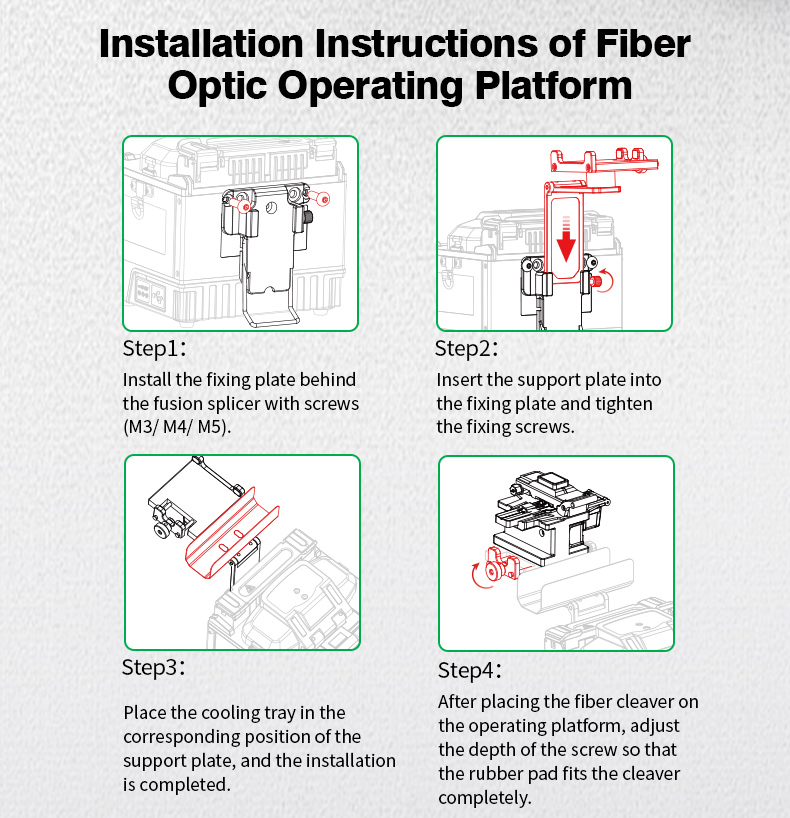 Installation Instructions of Fiber Optic Operating Platform

Step1:

Install the fixing plate behind the fusion splicer with screws (M3/ M4/ M5).

Step2:

Insert the support plate into the fixing plate and tighten the fixing screws.

Step3:

Place the cooling tray in the corresponding position of the support plate, and the installation is completed.

Step4:

After placing the fiber cleaver on the operating platform, adjust the depth of the screw so that the rubber pad fits the cleaver completely.